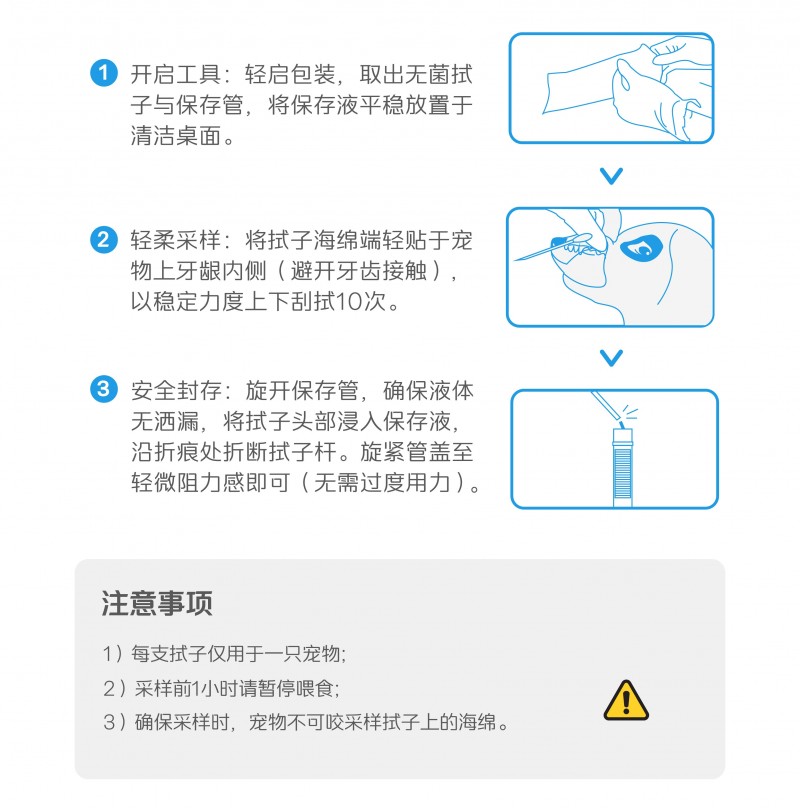 1 开启工具：轻启包装，取出无菌拭子与保存管，将保存液平稳放置于清洁桌面。

2 轻柔采样：将拭子海绵端轻贴于宠物上牙龈内侧（避开牙齿接触），以稳定力度上下刮拭10次。

3 安全封存：旋开保存管，确保液体无洒漏，将拭子头部浸入保存液，沿折痕处折断拭子杆。旋紧管盖至轻微阻力感即可（无需过度用力）。

注意事项

1）每支拭子仅用于一只宠物；

2）采样前1小时请暂停喂食；

3）确保采样时，宠物不可咬采样拭子上的海绵。